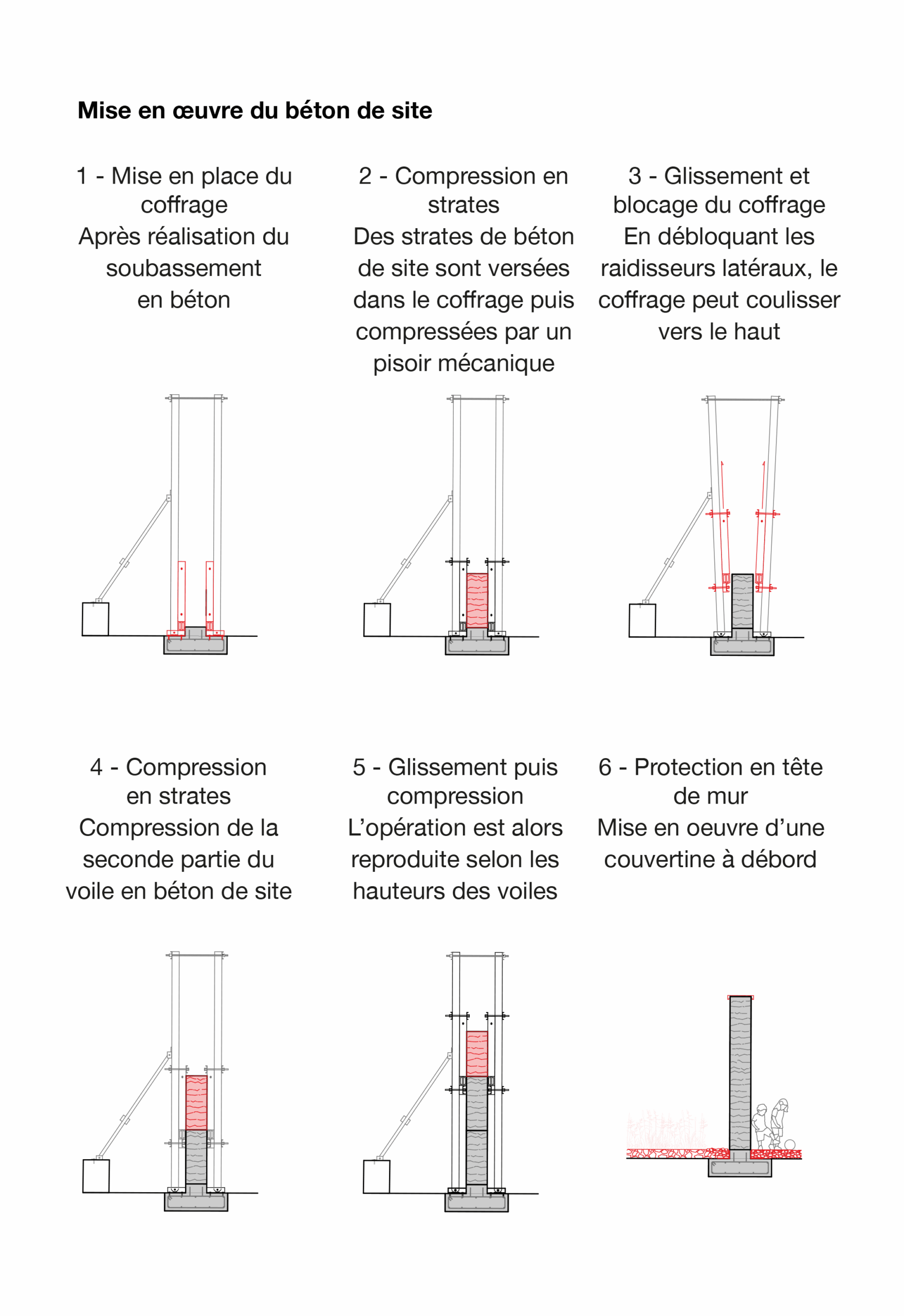 Mise en œuvre du béton de site

1 - Mise en place du coffrage
Après réalisation du soubassement en béton

2 - Compression en strates
Des strates de béton de site sont versées dans le coffrage puis compressées par un pisoir mécanique

3 - Glissement et blocage du coffrage
En débloquant les raidisseurs latéraux, le coffrage peut coulisser vers le haut

4 - Compression en strates
Compression de la seconde partie du voile en béton de site

5 - Glissement puis compression
L'opération est alors reproduite selon les hauteurs des voiles

6 - Protection en tête de mur
Mise en oeuvre d'une couvertine à débord